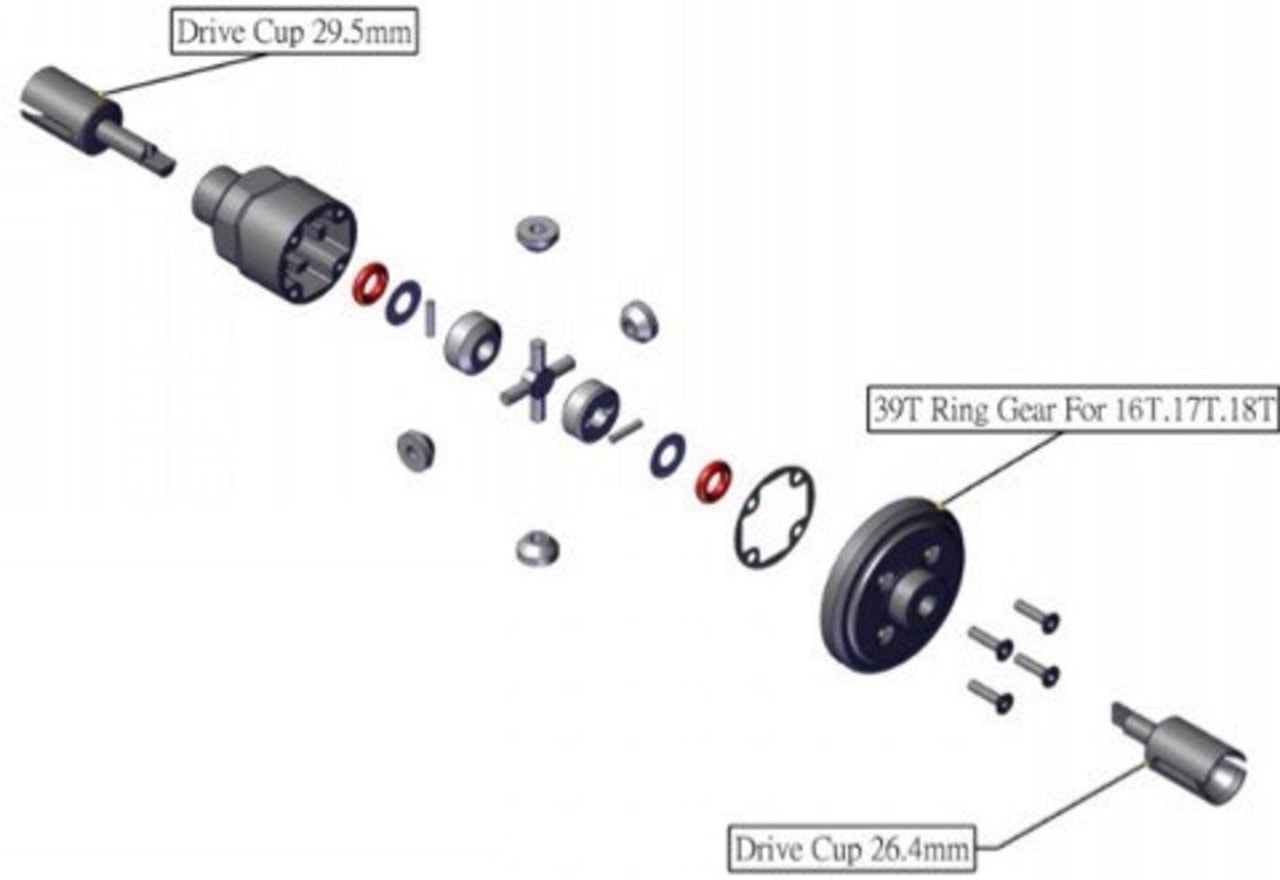 Drive Cup 29.5mm

39T Ring Gear For 16T.17T.18T

Drive Cup 26.4mm